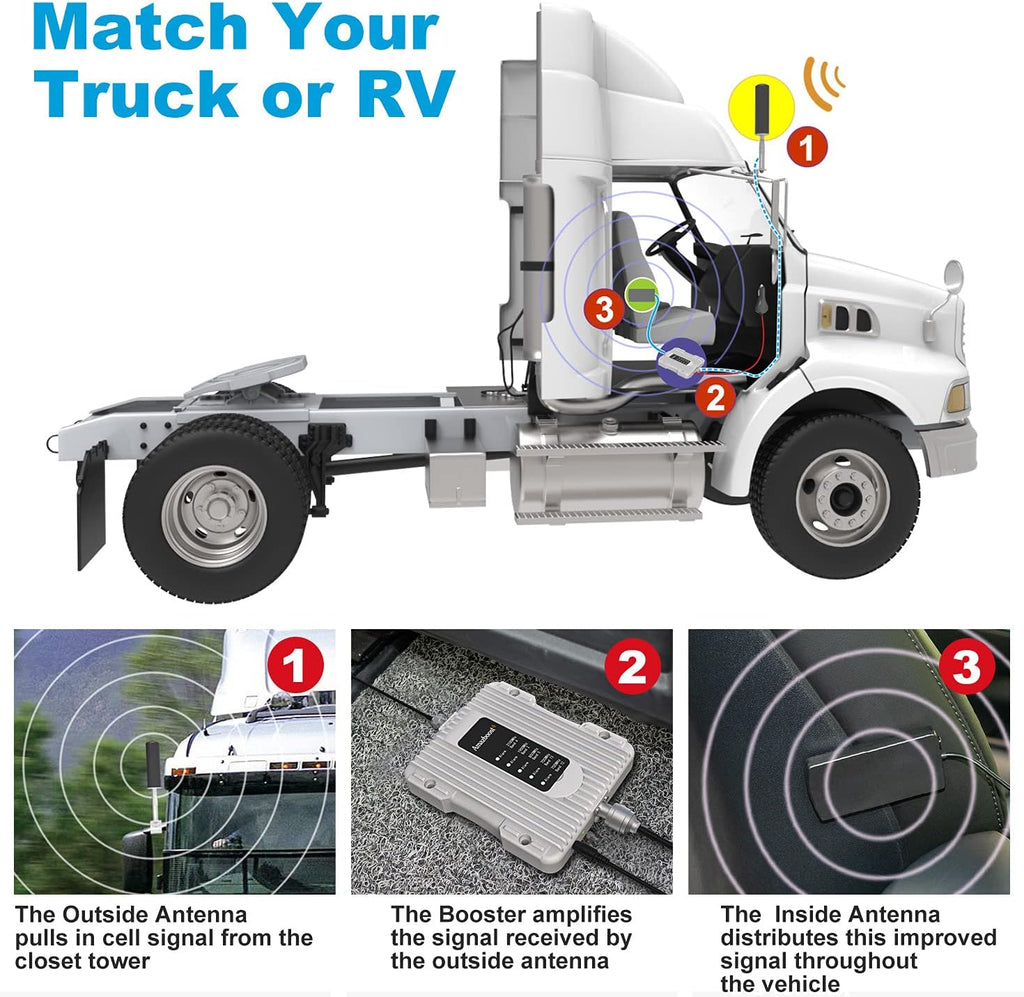 Match Your Truck or RV

1

3

2

1

2

3

The Outside Antenna pulls in cell signal from the closet tower

The Booster amplifies the signal received by the outside antenna

The  Inside Antenna distributes this improved signal throughout the vehicle