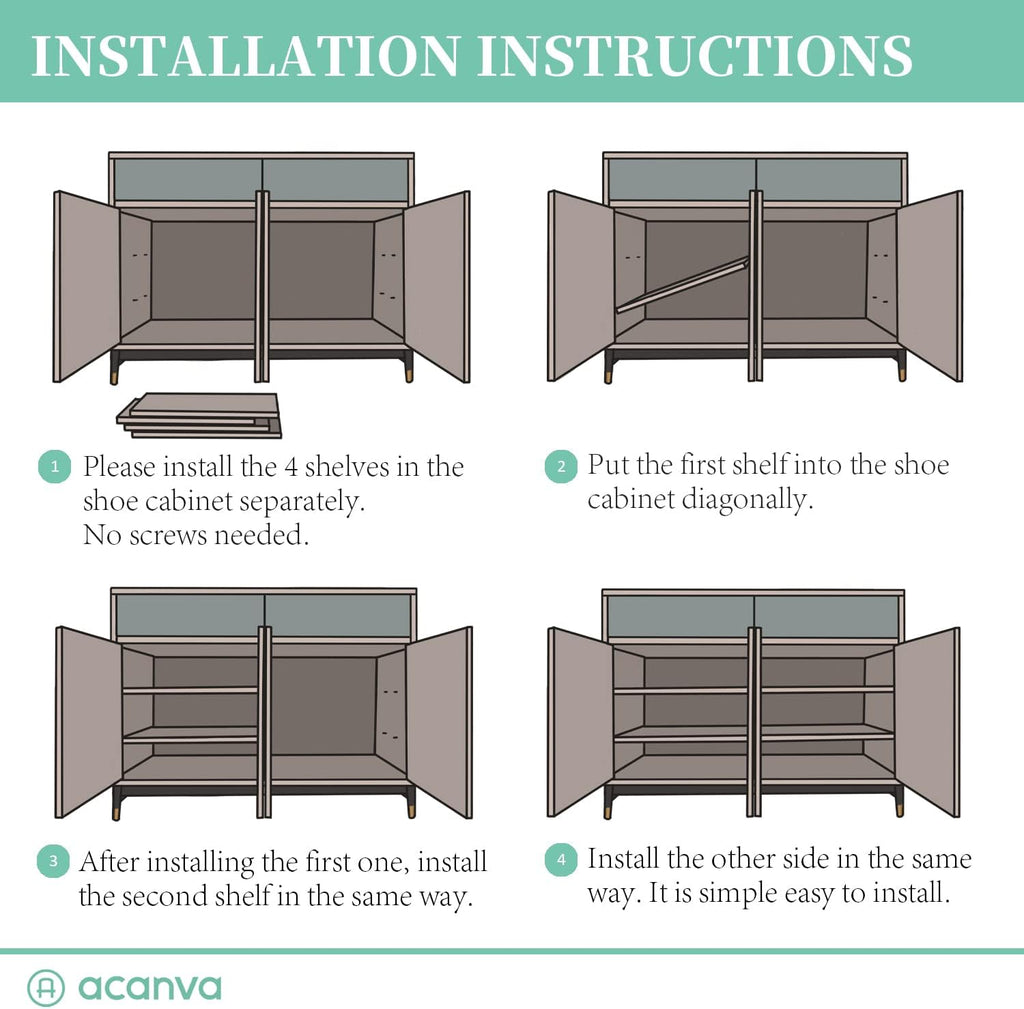 INSTALLATION INSTRUCTIONS

1 Please install the 4 shelves in the shoe cabinet separately.
No screws needed.

2 Put the first shelf into the shoe cabinet diagonally.

3 After installing the first one, install the second shelf in the same way.

4 Install the other side in the same way. It is simple easy to install.

acanva