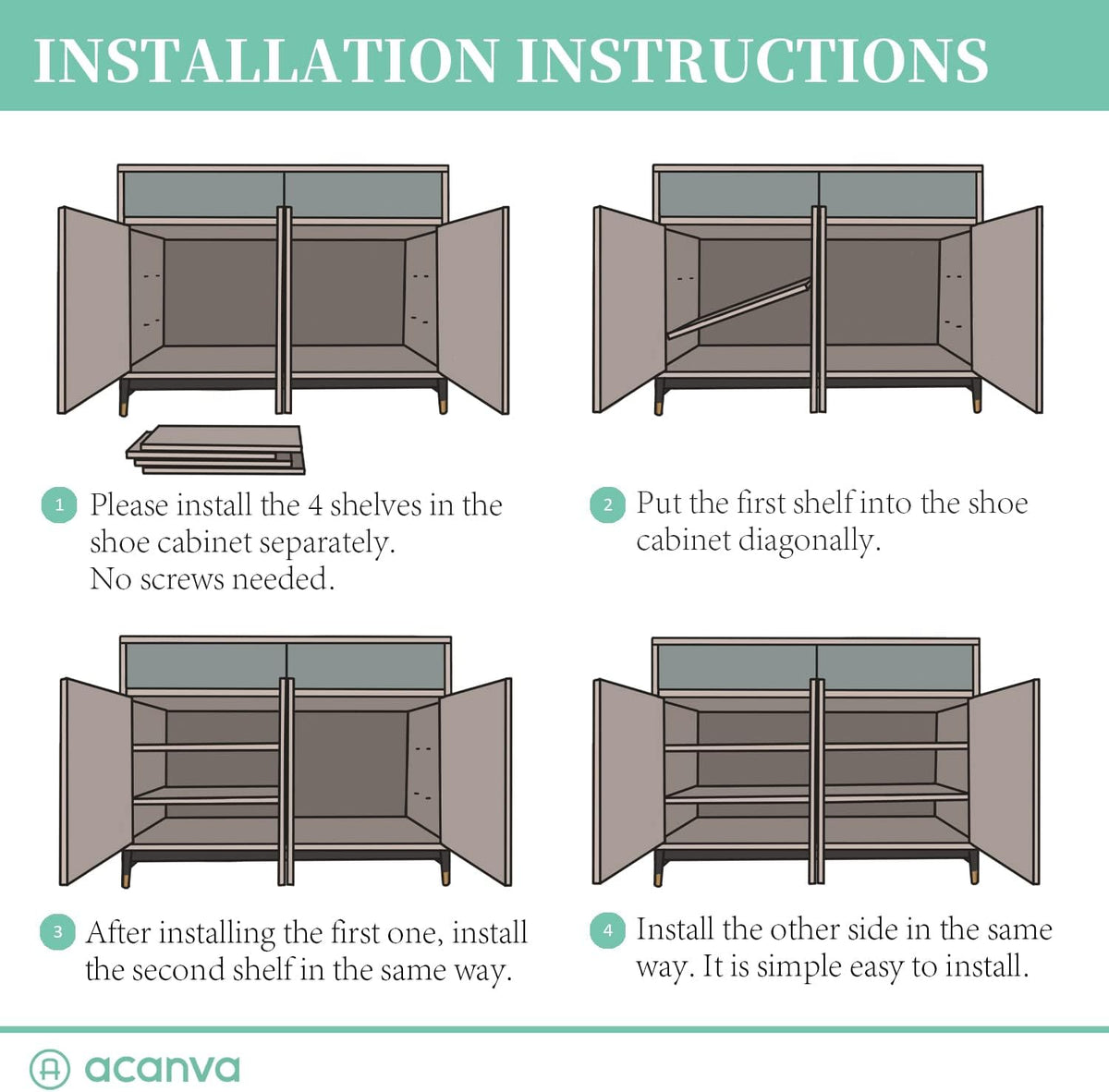 INSTALLATION INSTRUCTIONS

1 Please install the 4 shelves in the shoe cabinet separately.
No screws needed.

2 Put the first shelf into the shoe cabinet diagonally.

3 After installing the first one, install the second shelf in the same way.

4 Install the other side in the same way. It is simple easy to install.

acanva